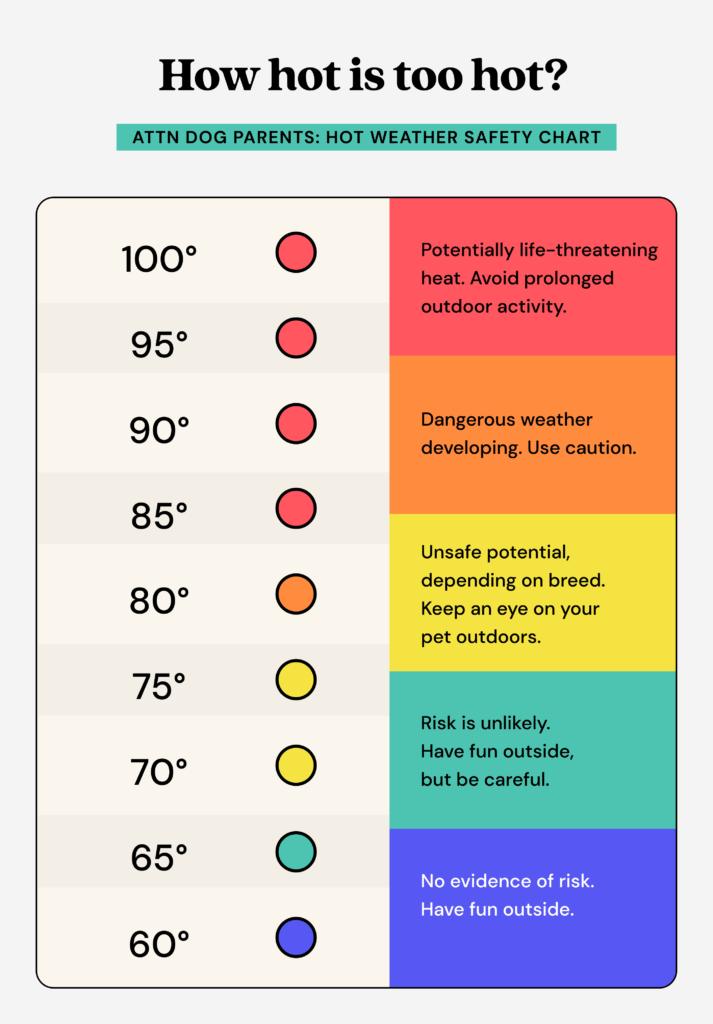 How hot is too hot?

ATTN DOG PARENTS: HOT WEATHER SAFETY CHART

100°

95°

90°

85°

80°

75°

70°

65°

60°

Potentially life-threatening heat. Avoid prolonged outdoor activity.

Dangerous weather developing. Use caution.

Unsafe potential, depending on breed. Keep an eye on your pet outdoors.

Risk is unlikely. Have fun outside, but be careful.

No evidence of risk. Have fun outside.