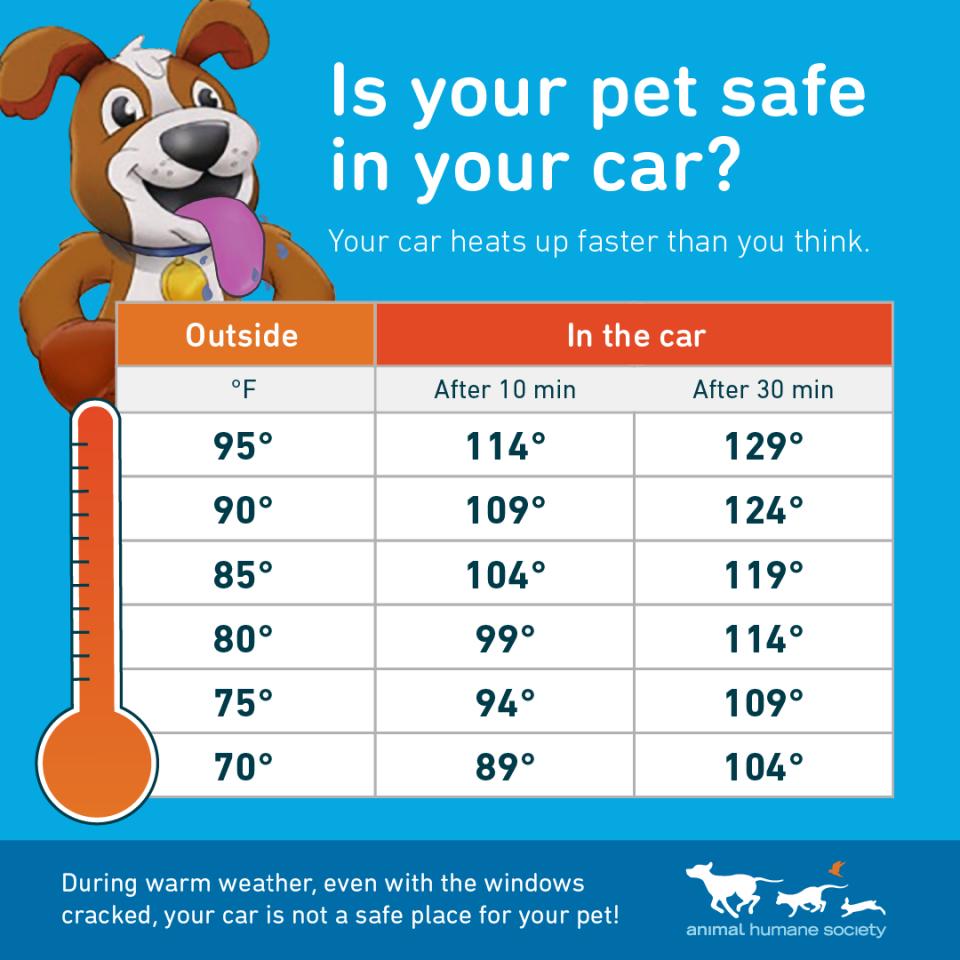 Is your pet safe in your car?

Your car heats up faster than you think.

| Outside | In the car | |
|---|---|---|
| °F | After 10 min | After 30 min |
| 95° | 114° | 129° |
| 90° | 109° | 124° |
| 85° | 104° | 119° |
| 80° | 99° | 114° |
| 75° | 94° | 109° |
| 70° | 89° | 104° |

During warm weather, even with the windows cracked, your car is not a safe place for your pet!

animal humane society