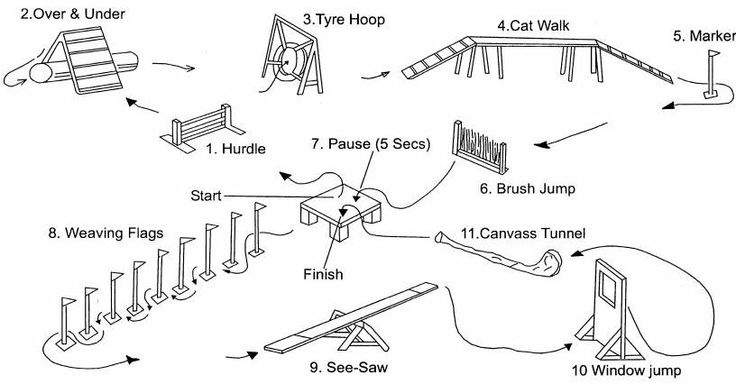 2.Over & Under

3.Tyre Hoop

4.Cat Walk

5. Marker

1. Hurdle

7. Pause (5 Secs)

6. Brush Jump

Start

8. Weaving Flags

11.Canvass Tunnel

Finish

9. See-Saw

10 Window jump